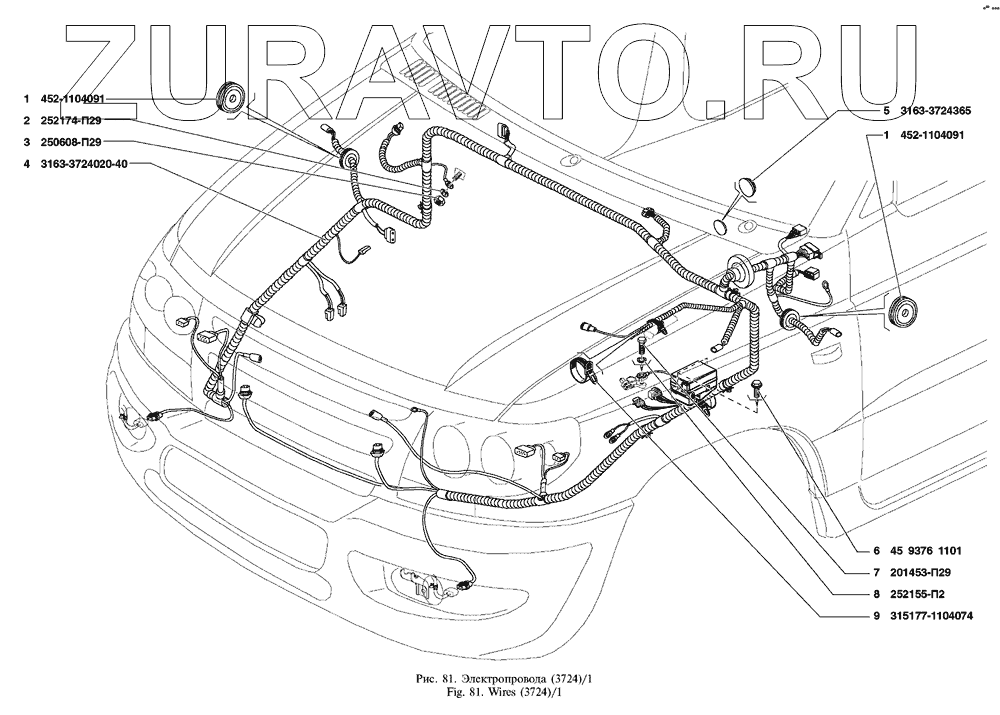 ZURAVTO.RU

1 452-1104091
2 252174-П29
3 250608-П29
4 3163-3724020-40

5 3163-3724365
1 452-1104091

6 45 9376 1101
7 201453-П29
8 252155-П2
9 315177-1104074

Рис. 81. Электропровода (3724)/1
Fig. 81. Wires (3724)/1